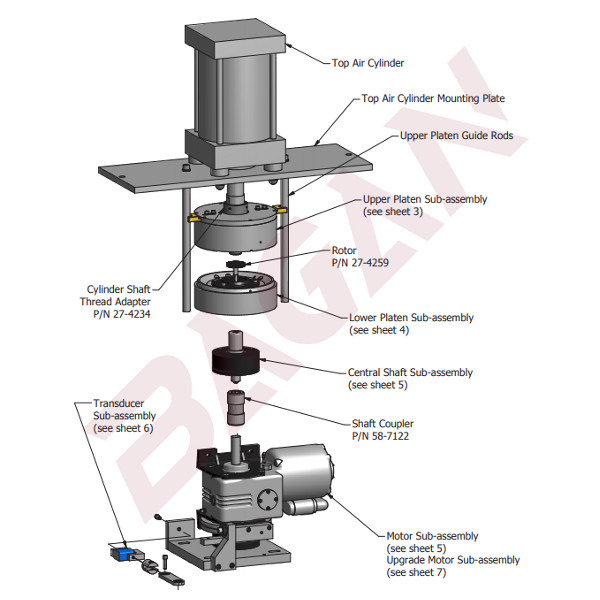 Top Air Cylinder

Top Air Cylinder Mounting Plate

Upper Platen Guide Rods

Upper Platen Sub-assembly
(see sheet 3)

Rotor
P/N 27-4259

Cylinder Shaft
Thread Adapter
P/N 27-4234

Lower Platen Sub-assembly
(see sheet 4)

Central Shaft Sub-assembly
(see sheet 5)

Transducer
Sub-assembly
(see sheet 6)

Shaft Coupler
P/N 58-7122

Motor Sub-assembly
(see sheet 5)
Upgrade Motor Sub-assembly
(see sheet 7)

BAGAN